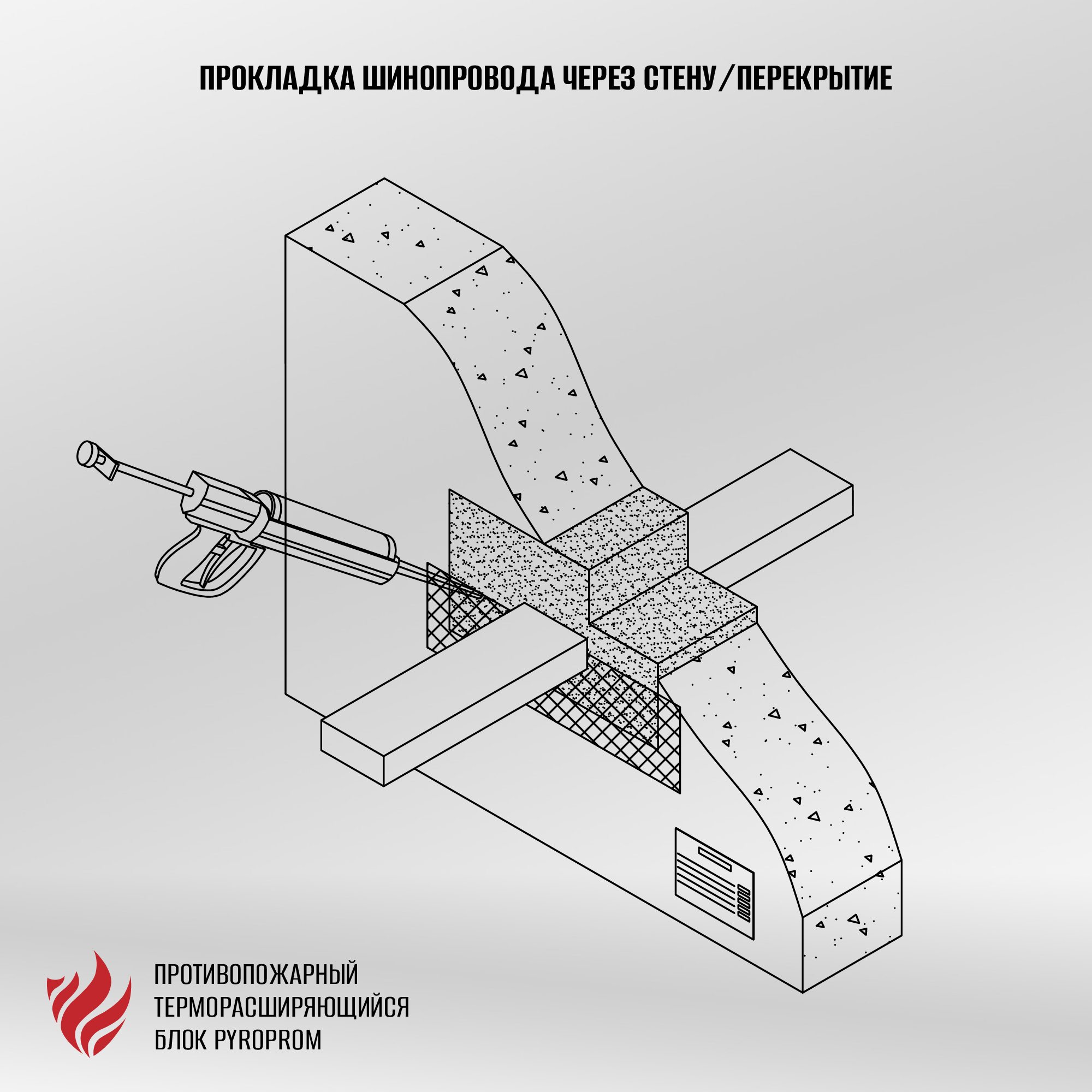 ПРОКЛАДКА ШИНОПРОВОДА ЧЕРЕЗ СТЕНУ/ПЕРЕКРЫТИЕ

ПРОТИВОПОЖАРНЫЙ ТЕРМОРАСШИРЯЮЩИЙСЯ БЛОК PYROPROM