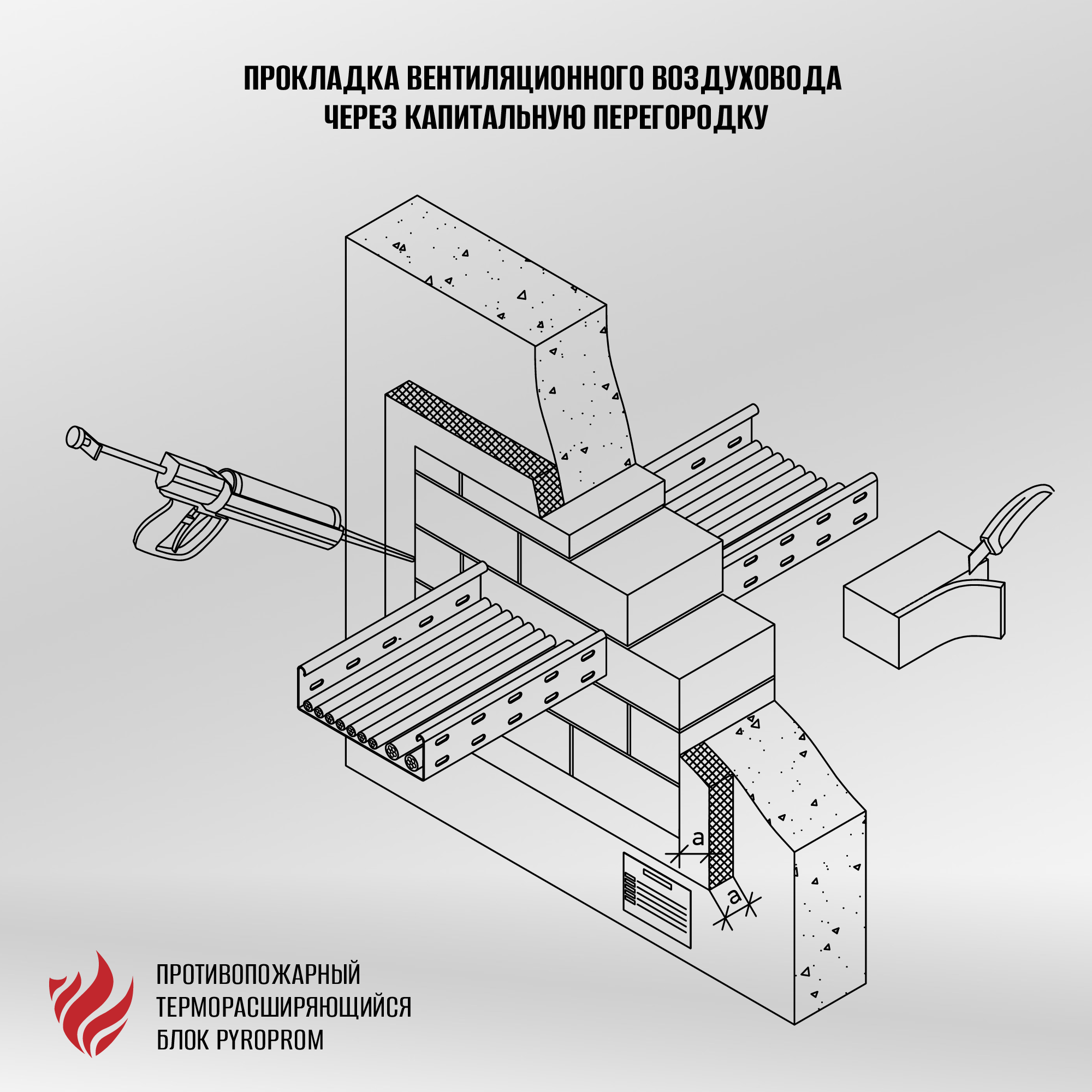 ПРОКЛАДКА ВЕНТИЛЯЦИОННОГО ВОЗДУХОВОДА ЧЕРЕЗ КАПИТАЛЬНУЮ ПЕРЕГОРОДКУ

a

a

ПРОТИВОПОЖАРНЫЙ ТЕРМОРАСШИРЯЮЩИЙСЯ БЛОК PYROPROM