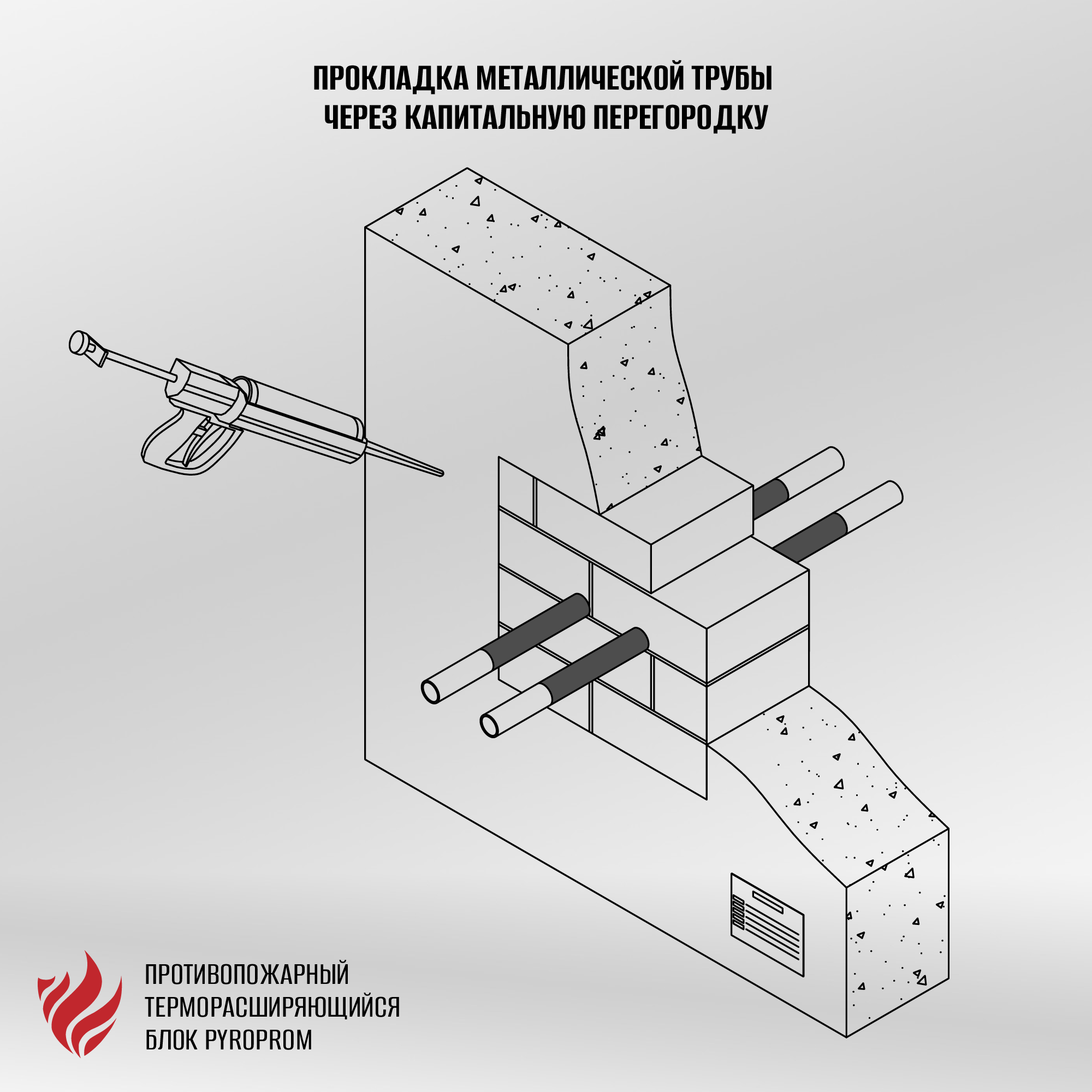 ПРОКЛАДКА МЕТАЛЛИЧЕСКОЙ ТРУБЫ
ЧЕРЕЗ КАПИТАЛЬНУЮ ПЕРЕГОРОДКУ

ПРОТИВОПОЖАРНЫЙ
ТЕРМОРАСШИРЯЮЩИЙСЯ
БЛОК PYROPROM