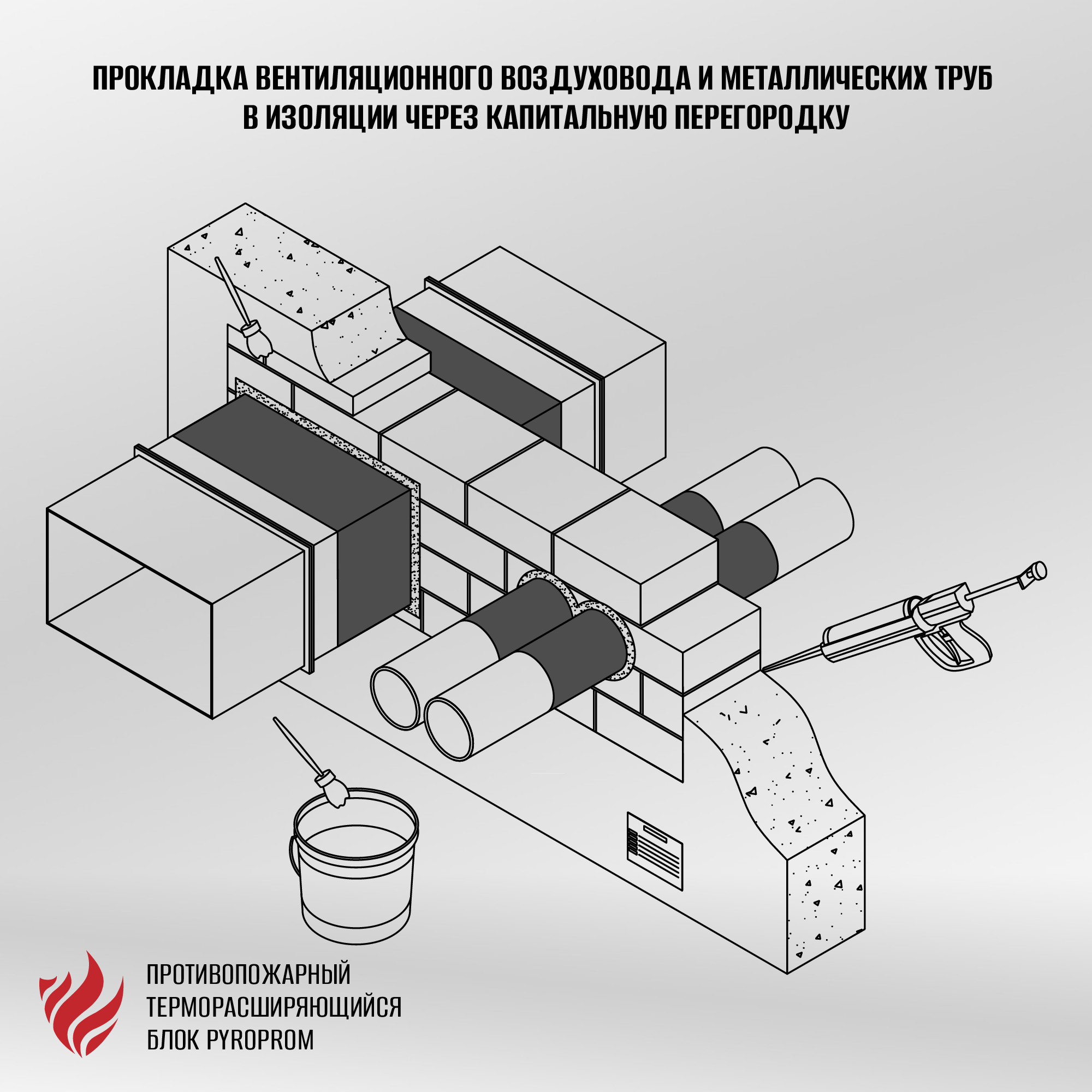 ПРОКЛАДКА ВЕНТИЛЯЦИОННОГО ВОЗДУХОВОДА И МЕТАЛЛИЧЕСКИХ ТРУБ В ИЗОЛЯЦИИ ЧЕРЕЗ КАПИТАЛЬНУЮ ПЕРЕГОРОДКУ

ПРОТИВОПОЖАРНЫЙ ТЕРМОРАСШИРЯЮЩИЙСЯ БЛОК PYROPROM