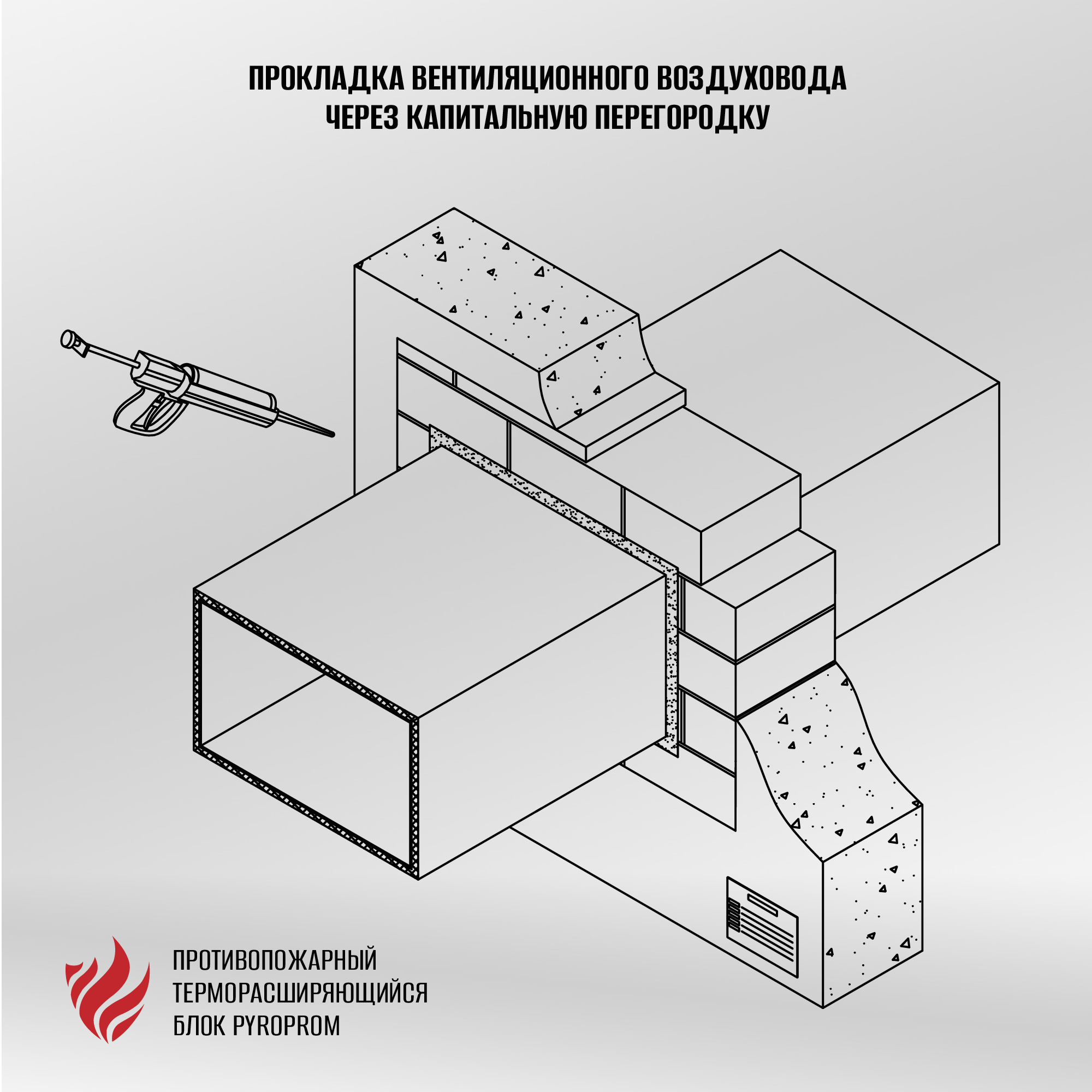 ПРОКЛАДКА ВЕНТИЛЯЦИОННОГО ВОЗДУХОВОДА ЧЕРЕЗ КАПИТАЛЬНУЮ ПЕРЕГОРОДКУ

ПРОТИВОПОЖАРНЫЙ ТЕРМОРАСШИРЯЮЩИЙСЯ БЛОК PYROPROM