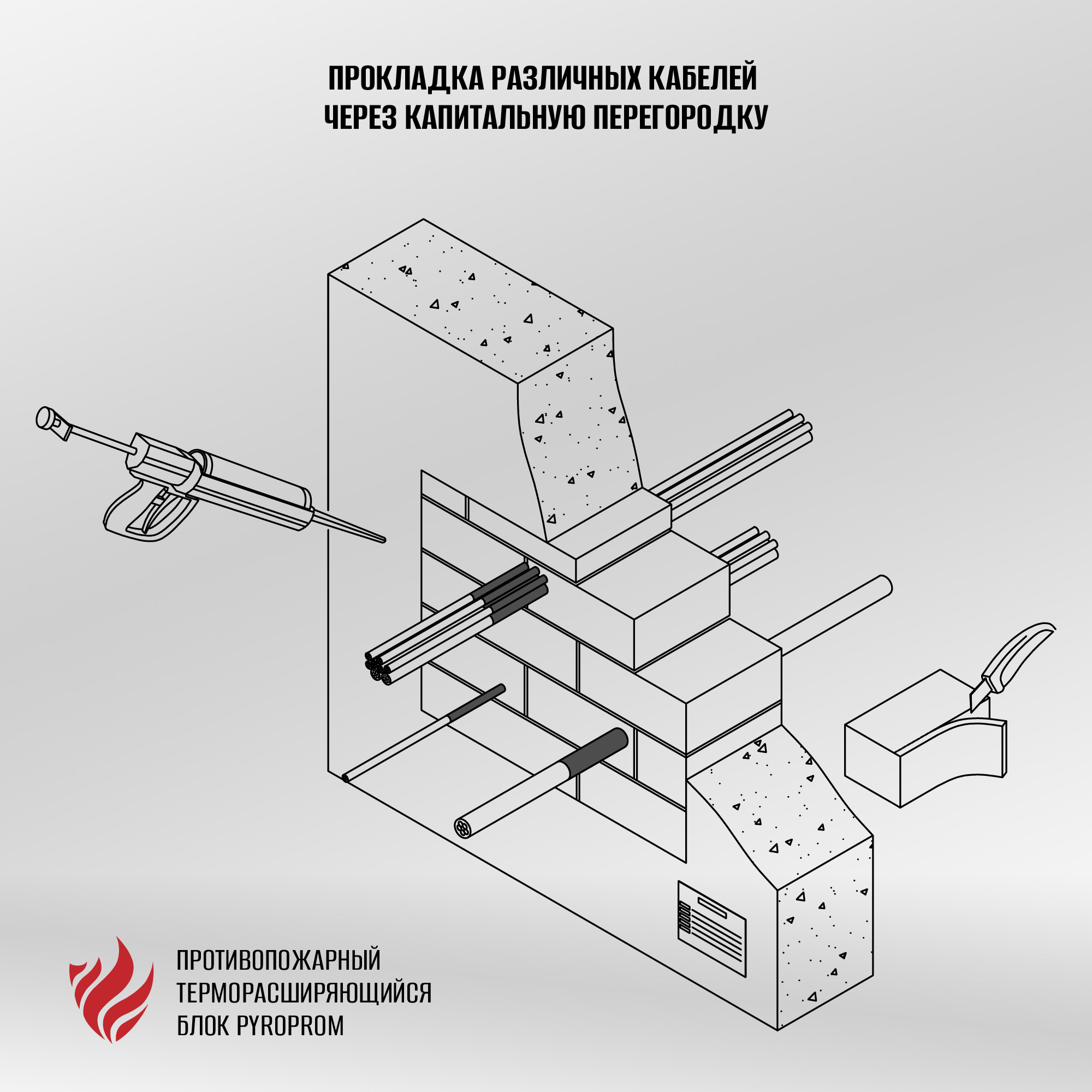 ПРОКЛАДКА РАЗЛИЧНЫХ КАБЕЛЕЙ
ЧЕРЕЗ КАПИТАЛЬНУЮ ПЕРЕГОРОДКУ

ПРОТИВОПОЖАРНЫЙ
ТЕРМОРАСШИРЯЮЩИЙСЯ
БЛОК PYROPROM