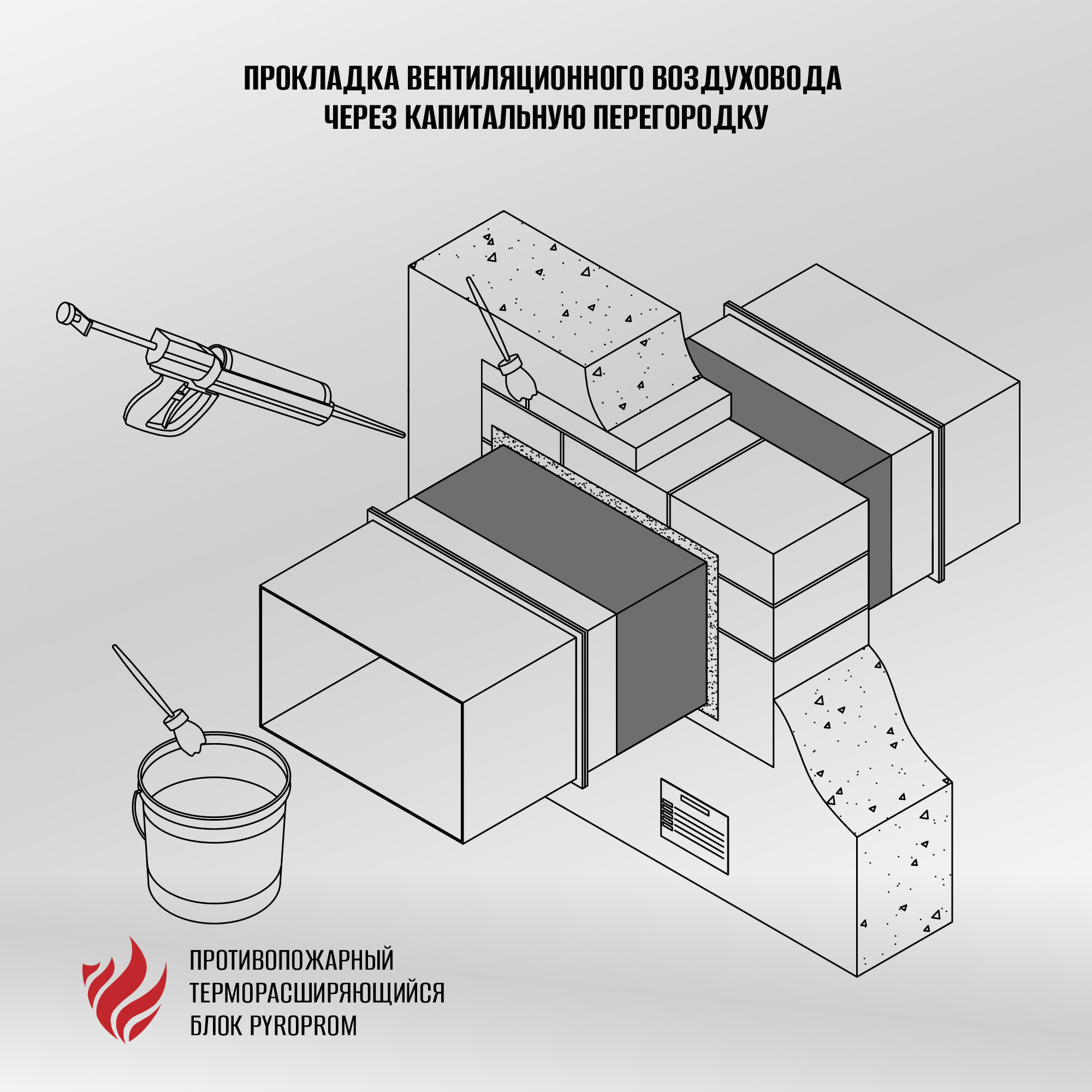 ПРОКЛАДКА ВЕНТИЛЯЦИОННОГО ВОЗДУХОВОДА
ЧЕРЕЗ КАПИТАЛЬНУЮ ПЕРЕГОРОДКУ

ПРОТИВОПОЖАРНЫЙ
ТЕРМОРАСШИРЯЮЩИЙСЯ
БЛОК PYROPROM