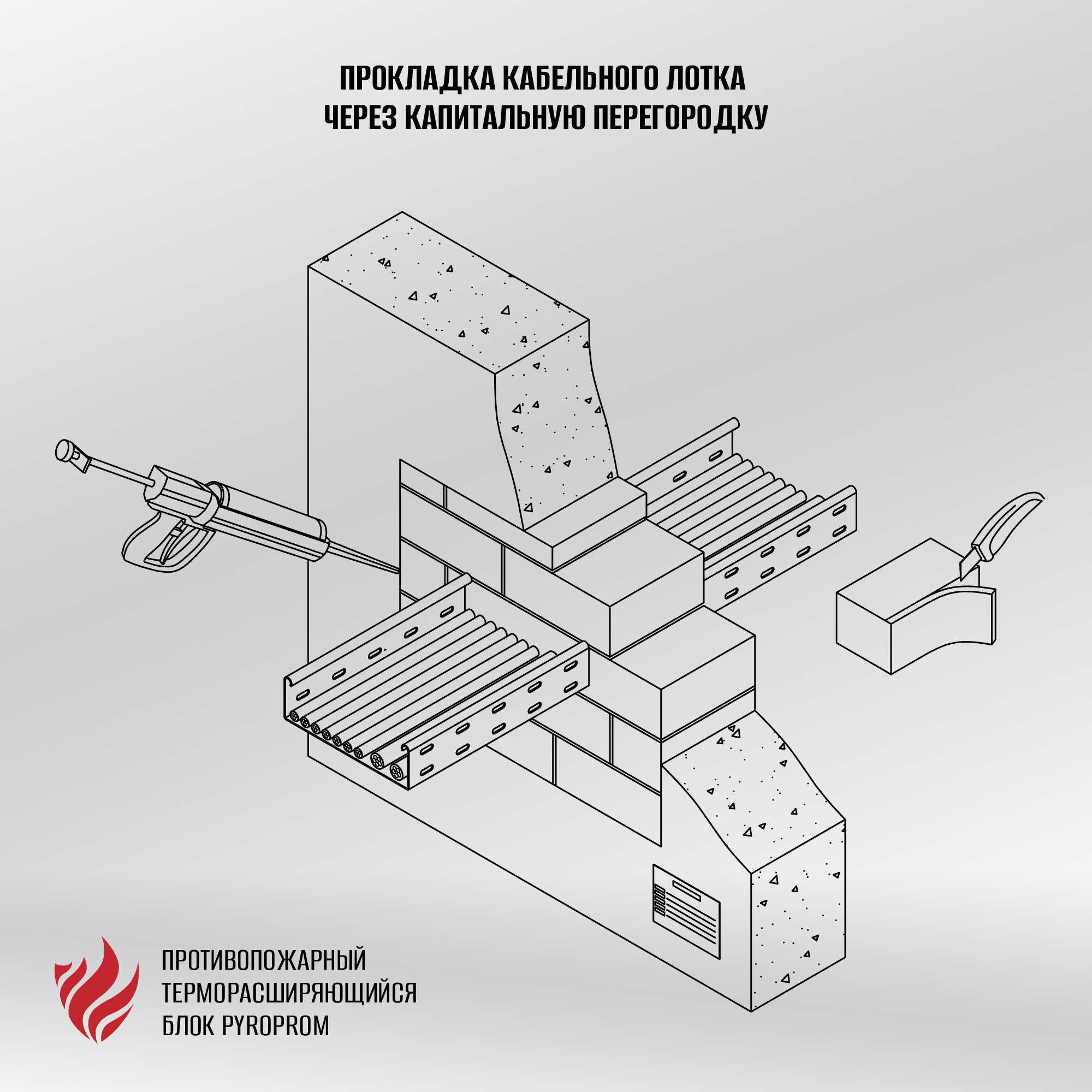 ПРОКЛАДКА КАБЕЛЬНОГО ЛОТКА
ЧЕРЕЗ КАПИТАЛЬНУЮ ПЕРЕГОРОДКУ

ПРОТИВОПОЖАРНЫЙ
ТЕРМОРАСШИРЯЮЩИЙСЯ
БЛОК PYROPROM