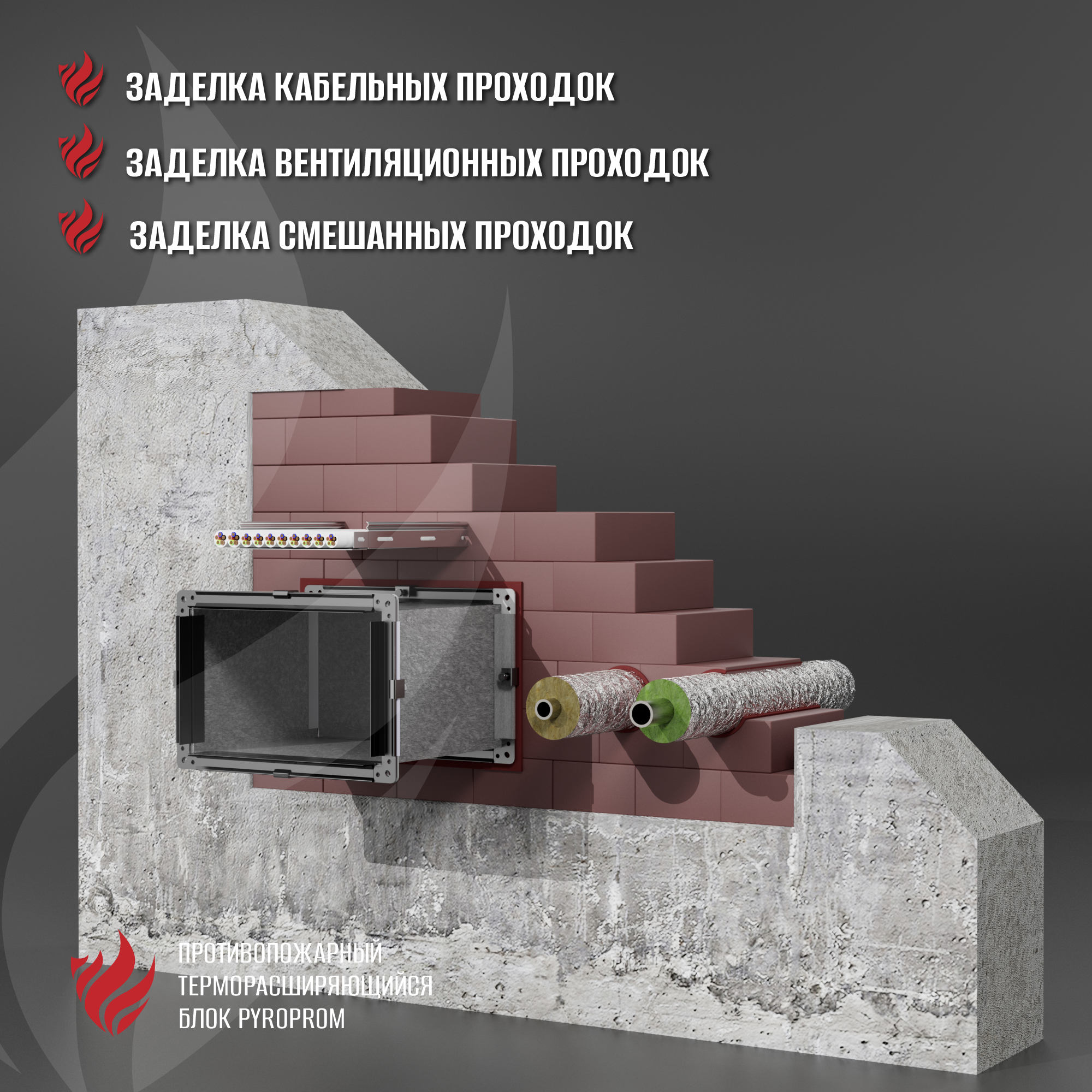 ЗАДЕЛКА КАБЕЛЬНЫХ ПРОХОДОК

ЗАДЕЛКА ВЕНТИЛЯЦИОННЫХ ПРОХОДОК

ЗАДЕЛКА СМЕШАННЫХ ПРОХОДОК

ПРОТИВОПОЖАРНЫЙ ТЕРМОРАСШИРЯЮЩИЙСЯ БЛОК PYROPROM